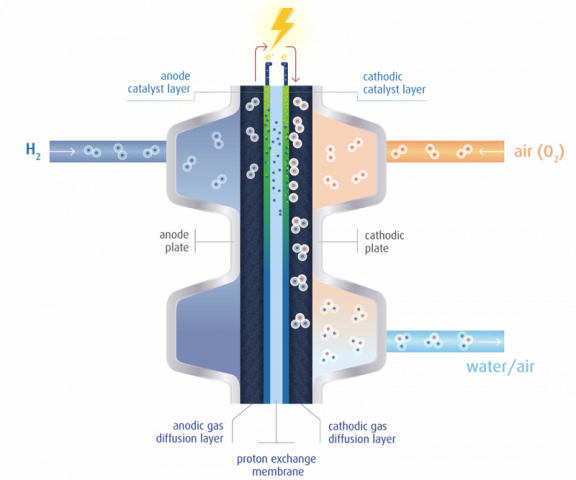 $e^-$ $e^-$

anode catalyst layer

cathodic catalyst layer

$H_2$

air ($O_2$)

anode plate

cathodic plate

water/air

anodic gas diffusion layer

cathodic gas diffusion layer

proton exchange membrane